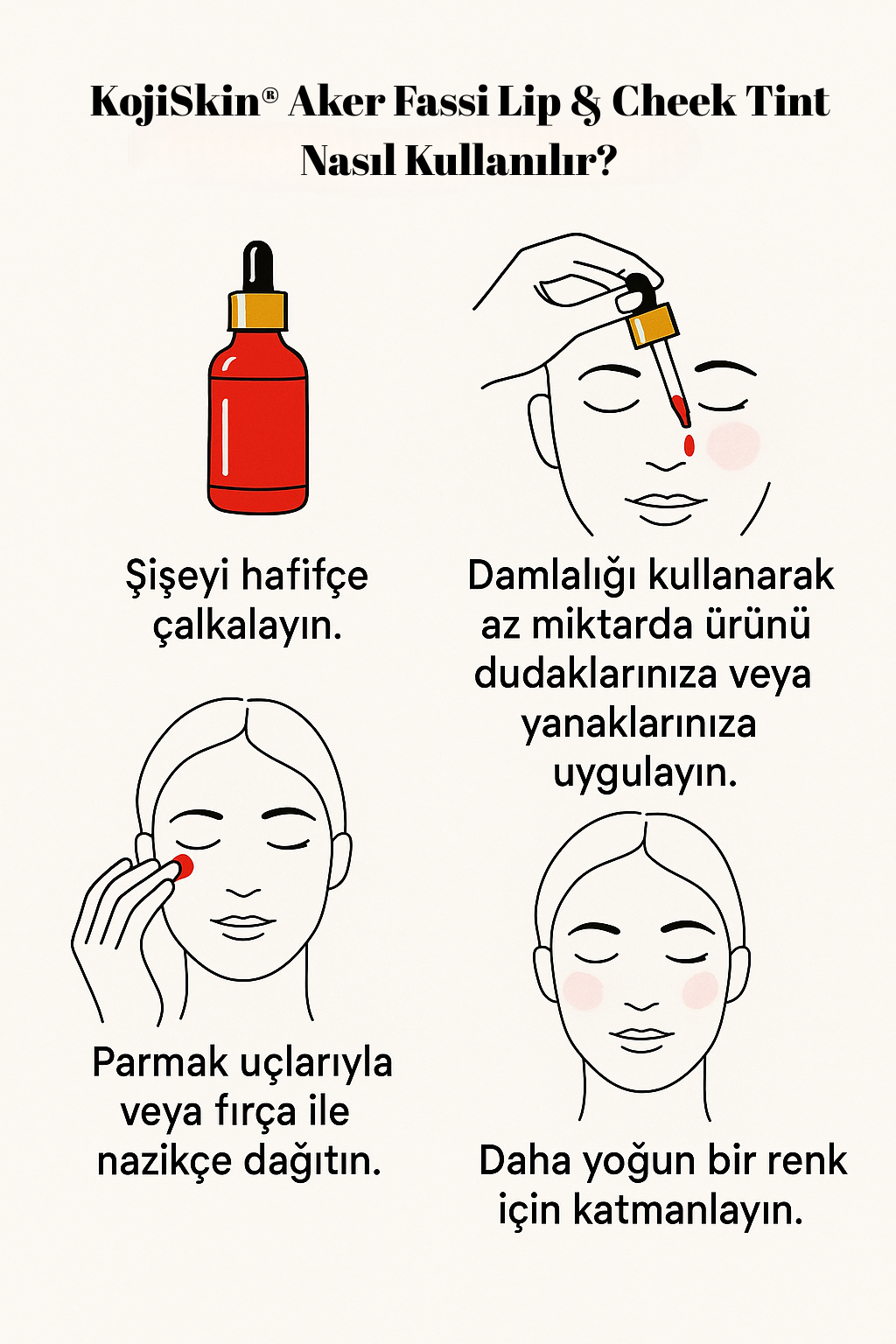 KojiSkin® Aker Fassi Lip & Cheek Tint Nasıl Kullanılır?

Şişeyi hafifçe çalkalayın.

Damlalığı kullanarak az miktarda ürünü dudaklarınıza veya yanaklarınıza uygulayın.

Parmak uçlarıyla veya fırça ile nazikçe dağıtın.

Daha yoğun bir renk için katmanlayın.